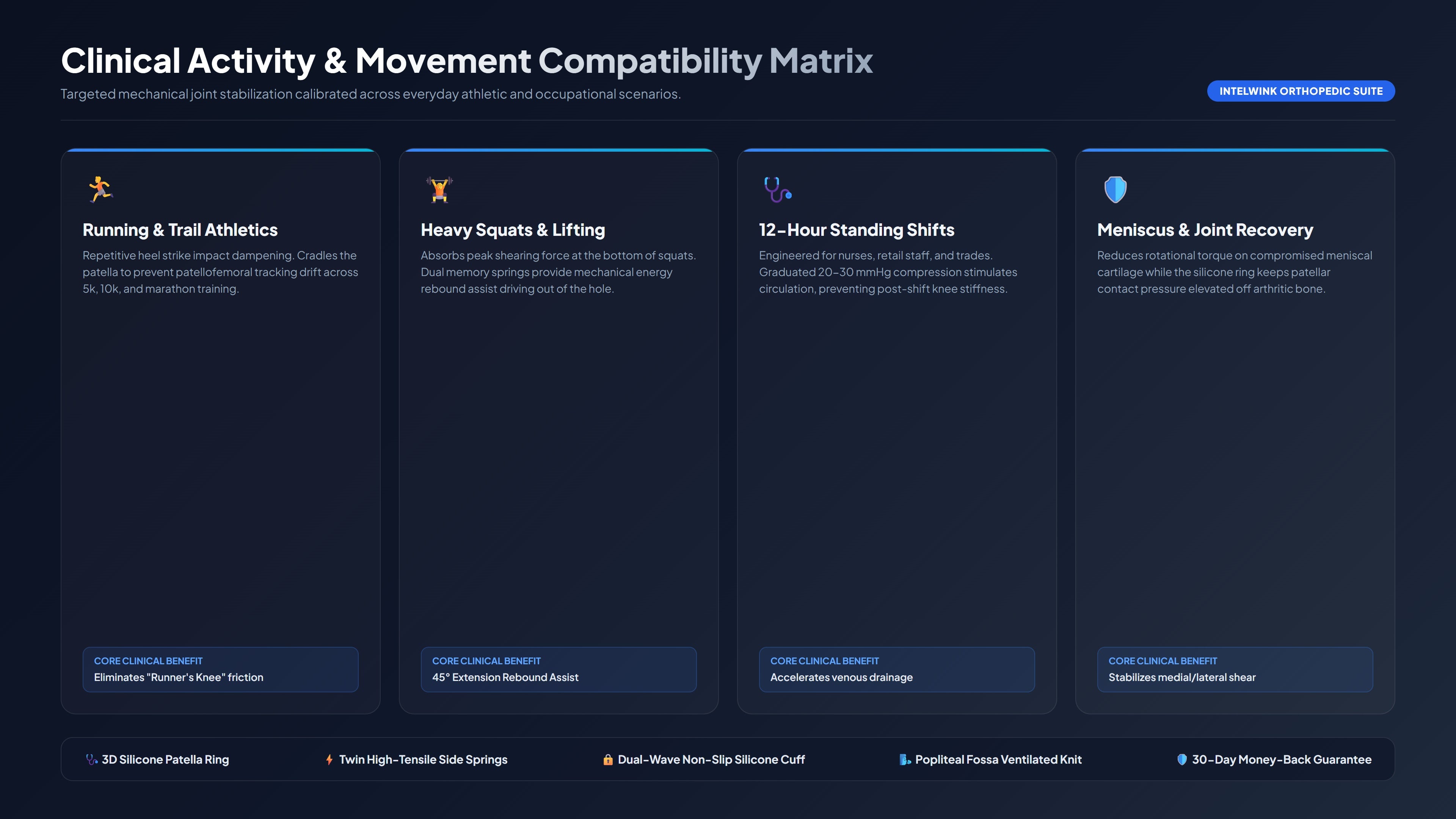 Clinical Activity & Movement Compatibility Matrix

Targeted mechanical joint stabilization calibrated across everyday athletic and occupational scenarios.

INTELWINK ORTHOPEDIC SUITE

Running & Trail Athletics

Repetitive heel strike impact dampening. Cradles the patella to prevent patellofemoral tracking drift across 5k, 10k, and marathon training.

CORE CLINICAL BENEFIT
Eliminates "Runner's Knee" friction

Heavy Squats & Lifting

Absorbs peak shearing force at the bottom of squats. Dual memory springs provide mechanical energy rebound assist driving out of the hole.

CORE CLINICAL BENEFIT
45° Extension Rebound Assist

12-Hour Standing Shifts

Engineered for nurses, retail staff, and trades. Graduated 20-30 mmHg compression stimulates circulation, preventing post-shift knee stiffness.

CORE CLINICAL BENEFIT
Accelerates venous drainage

Meniscus & Joint Recovery

Reduces rotational torque on compromised meniscal cartilage while the silicone ring keeps patellar contact pressure elevated off arthritic bone.

CORE CLINICAL BENEFIT
Stabilizes medial/lateral shear

3D Silicone Patella Ring

Twin High-Tensile Side Springs

Dual-Wave Non-Slip Silicone Cuff

Popliteal Fossa Ventilated Knit

30-Day Money-Back Guarantee